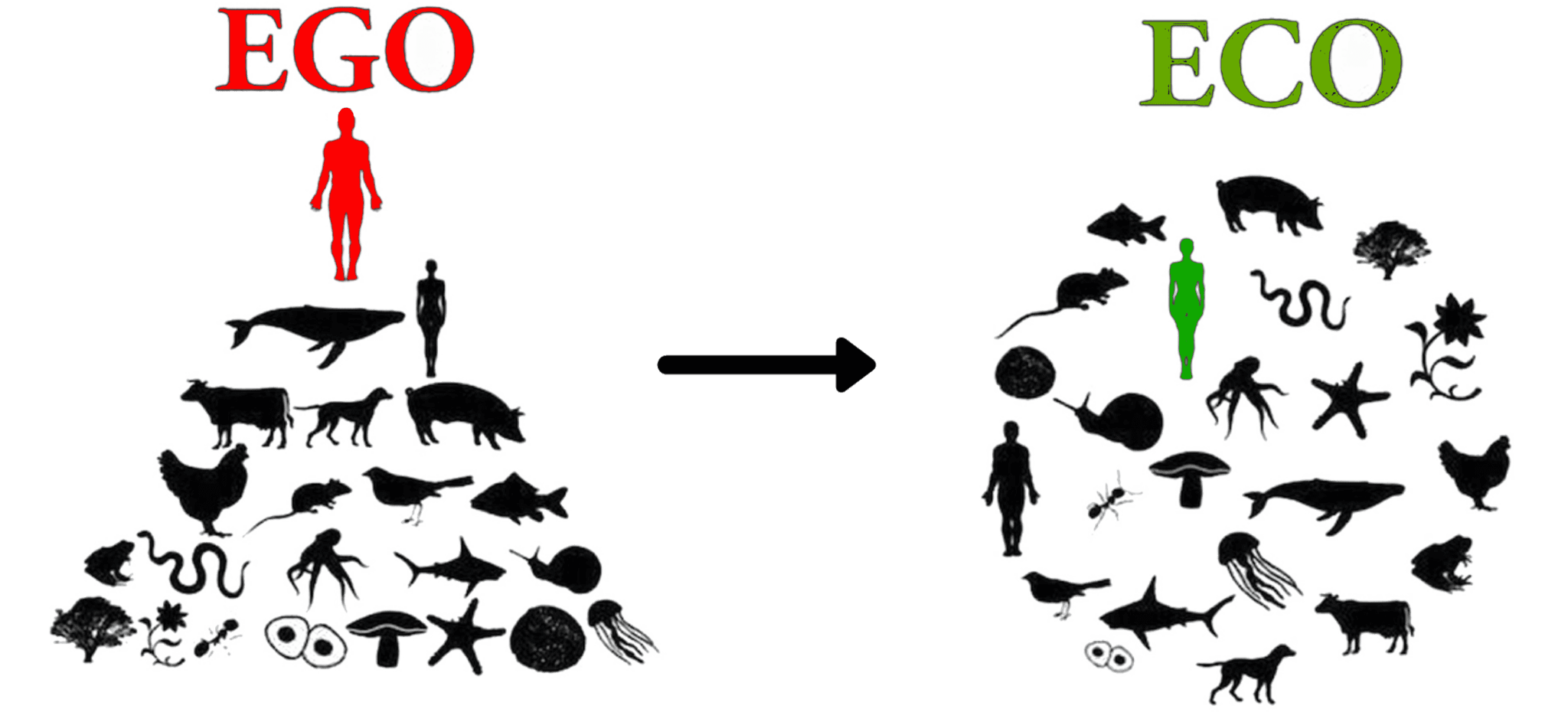 EGO

ECO